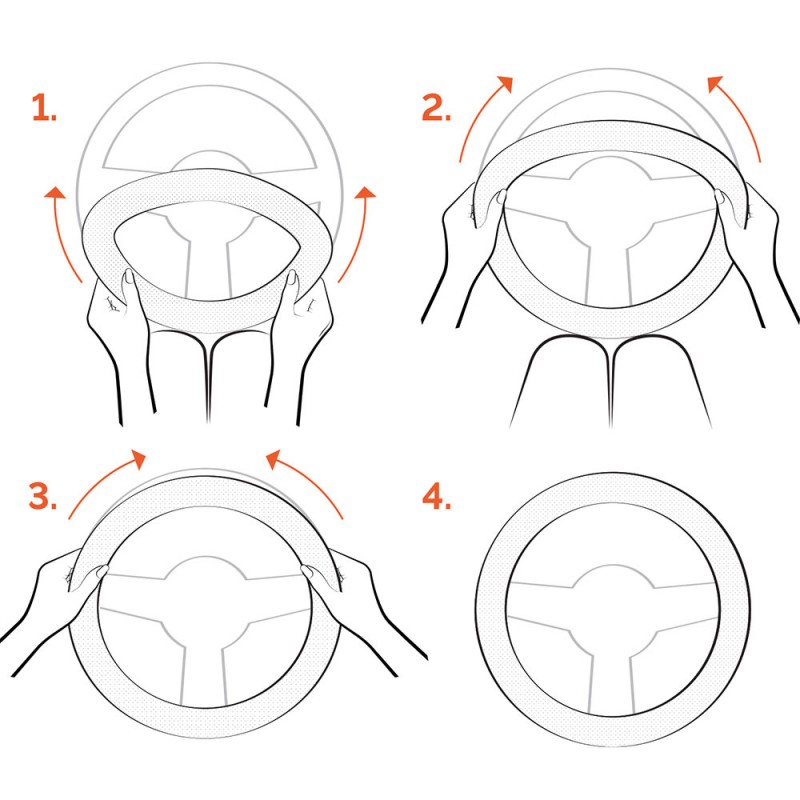 1.

2.

3.

4.